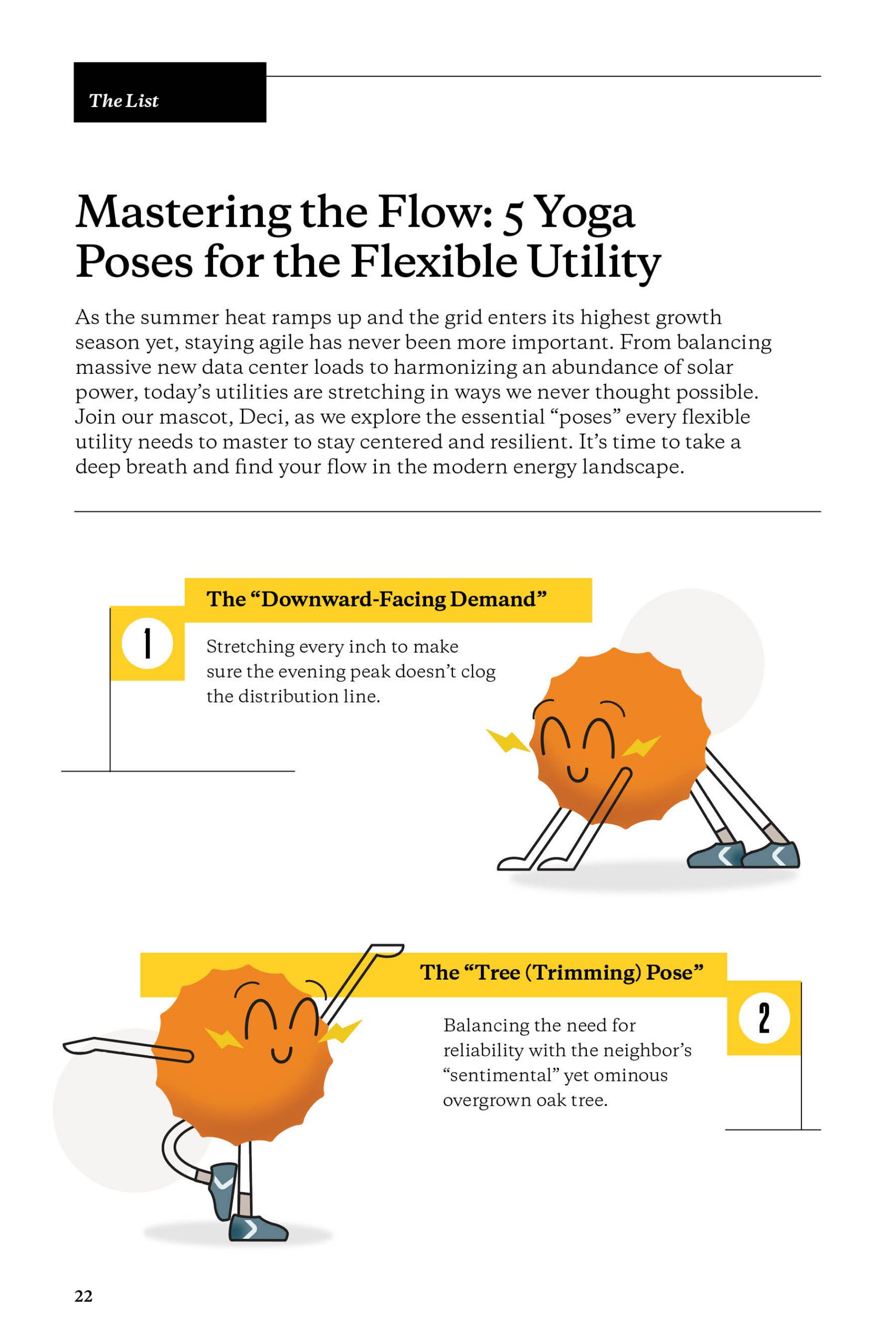 The List

Mastering the Flow: 5 Yoga Poses for the Flexible Utility

As the summer heat ramps up and the grid enters its highest growth season yet, staying agile has never been more important. From balancing massive new data center loads to harmonizing an abundance of solar power, today's utilities are stretching in ways we never thought possible. Join our mascot, Deci, as we explore the essential "poses" every flexible utility needs to master to stay centered and resilient. It's time to take a deep breath and find your flow in the modern energy landscape.

The "Downward-Facing Demand"

1

Stretching every inch to make sure the evening peak doesn't clog the distribution line.

The "Tree (Trimming) Pose"

2

Balancing the need for reliability with the neighbor's "sentimental" yet ominous overgrown oak tree.

22