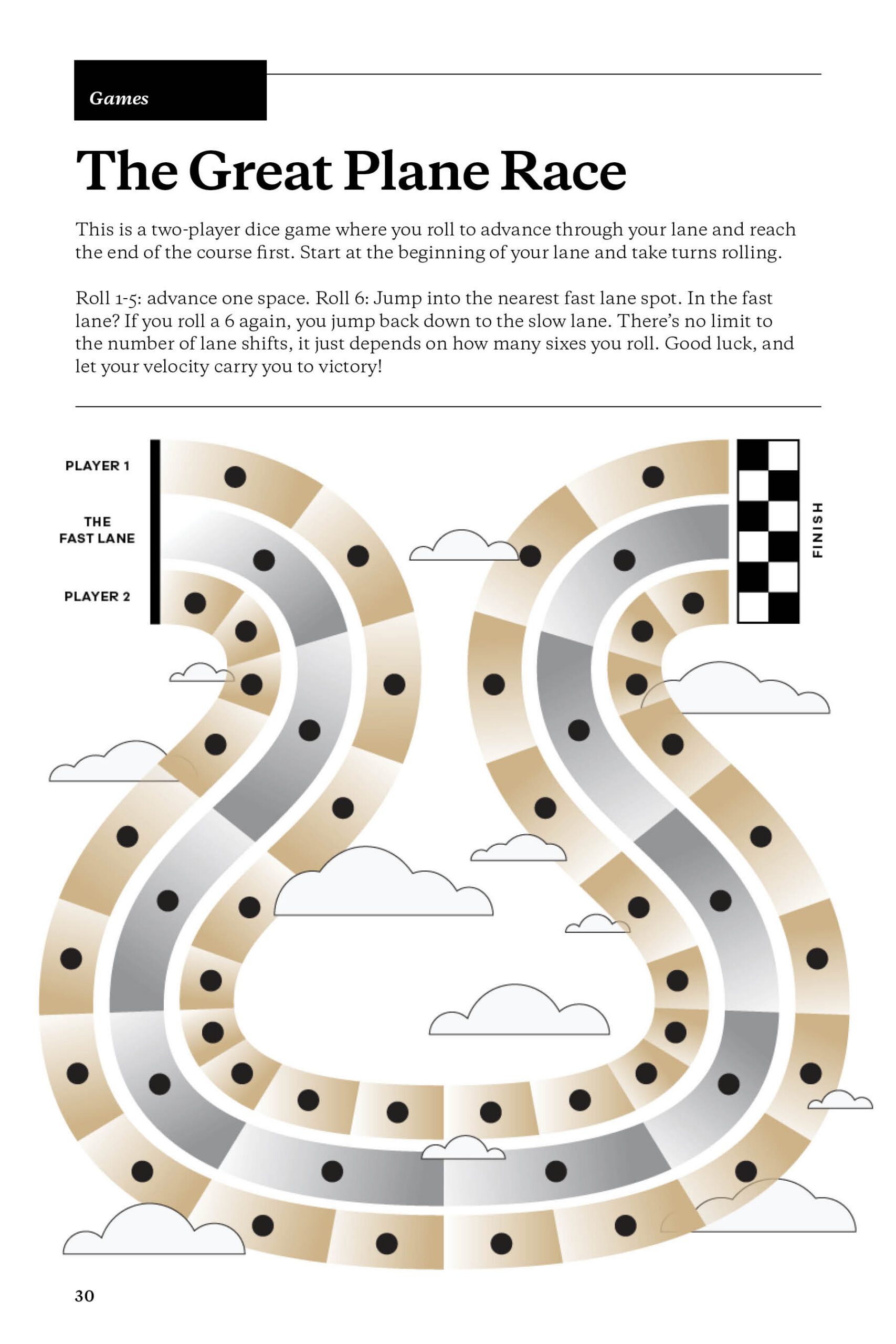 Games

The Great Plane Race

This is a two-player dice game where you roll to advance through your lane and reach the end of the course first. Start at the beginning of your lane and take turns rolling.

Roll 1-5: advance one space. Roll 6: Jump into the nearest fast lane spot. In the fast lane? If you roll a 6 again, you jump back down to the slow lane. There's no limit to the number of lane shifts, it just depends on how many sixes you roll. Good luck, and let your velocity carry you to victory!

PLAYER 1

THE FAST LANE

PLAYER 2

FINISH

30